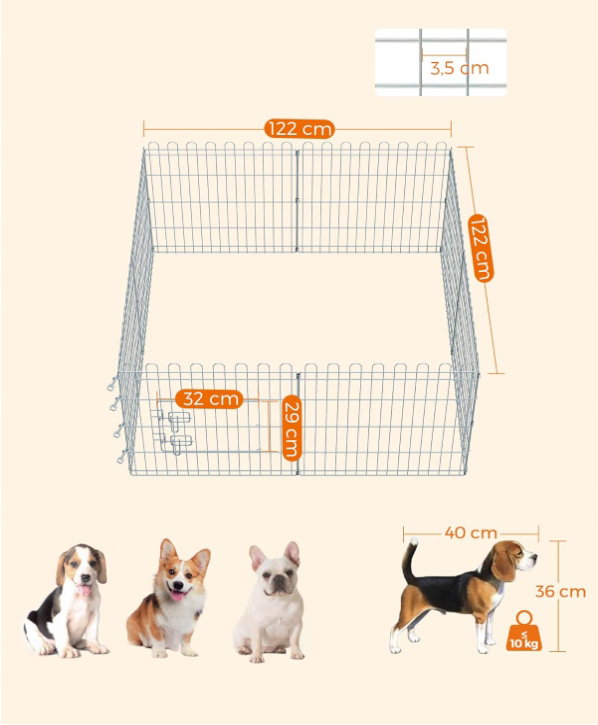 3,5 cm

122 cm

122 cm

32 cm

29 cm

40 cm

36 cm

≤ 10 kg