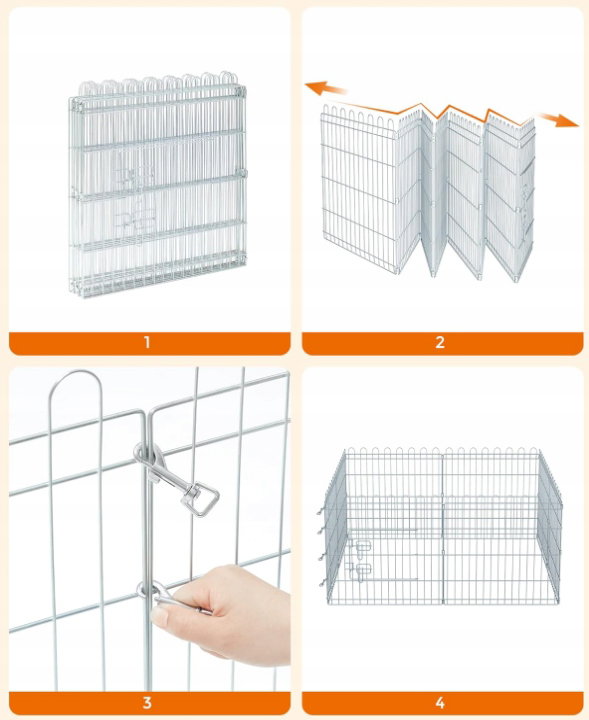 1

2

3

4