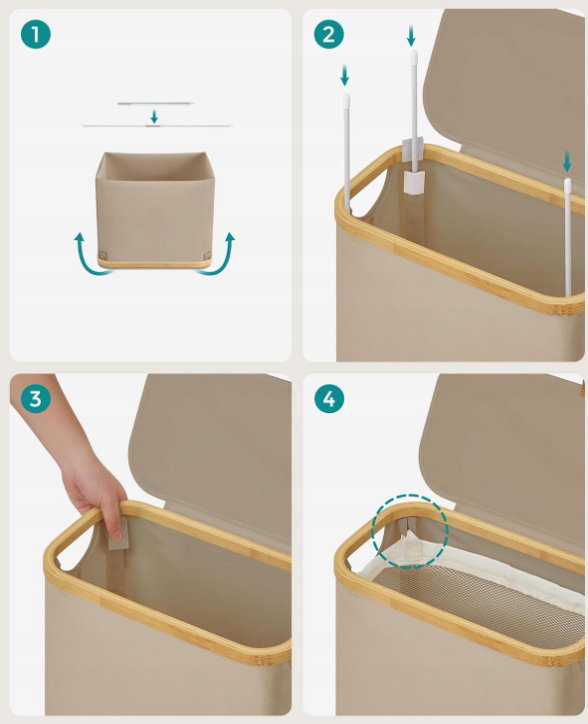 1

2

3

4