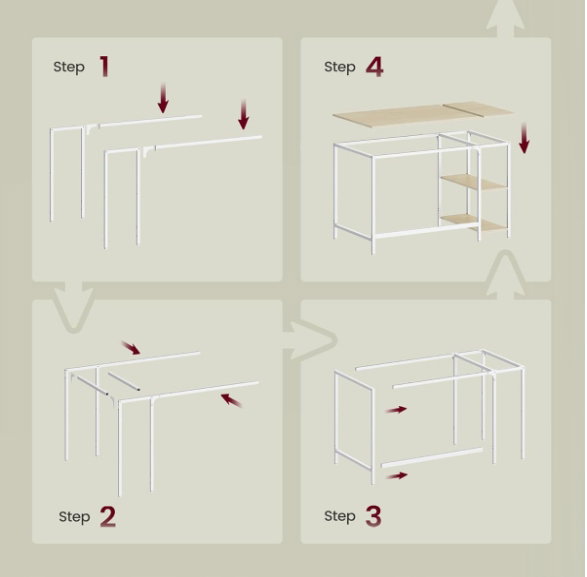 Step 1

Step 4

Step 2

Step 3