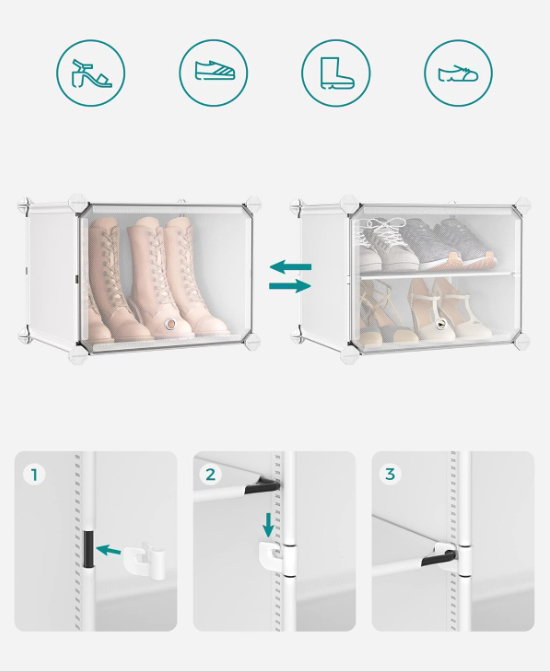 1

2

3