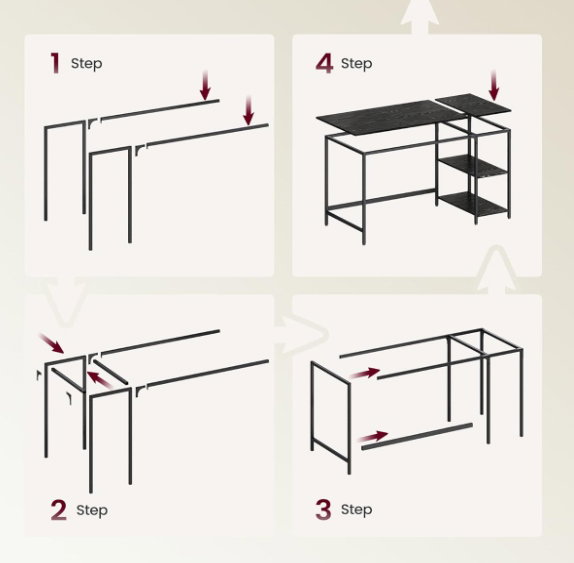 1 Step

4 Step

2 Step

3 Step