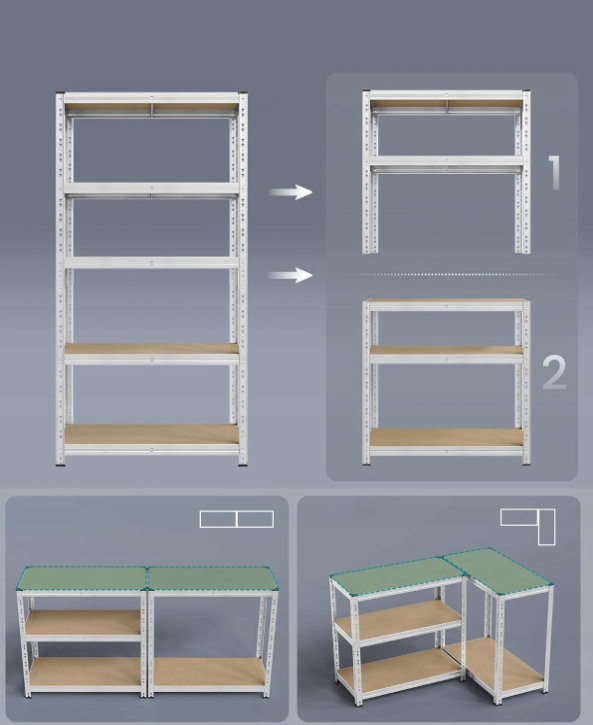 1

2