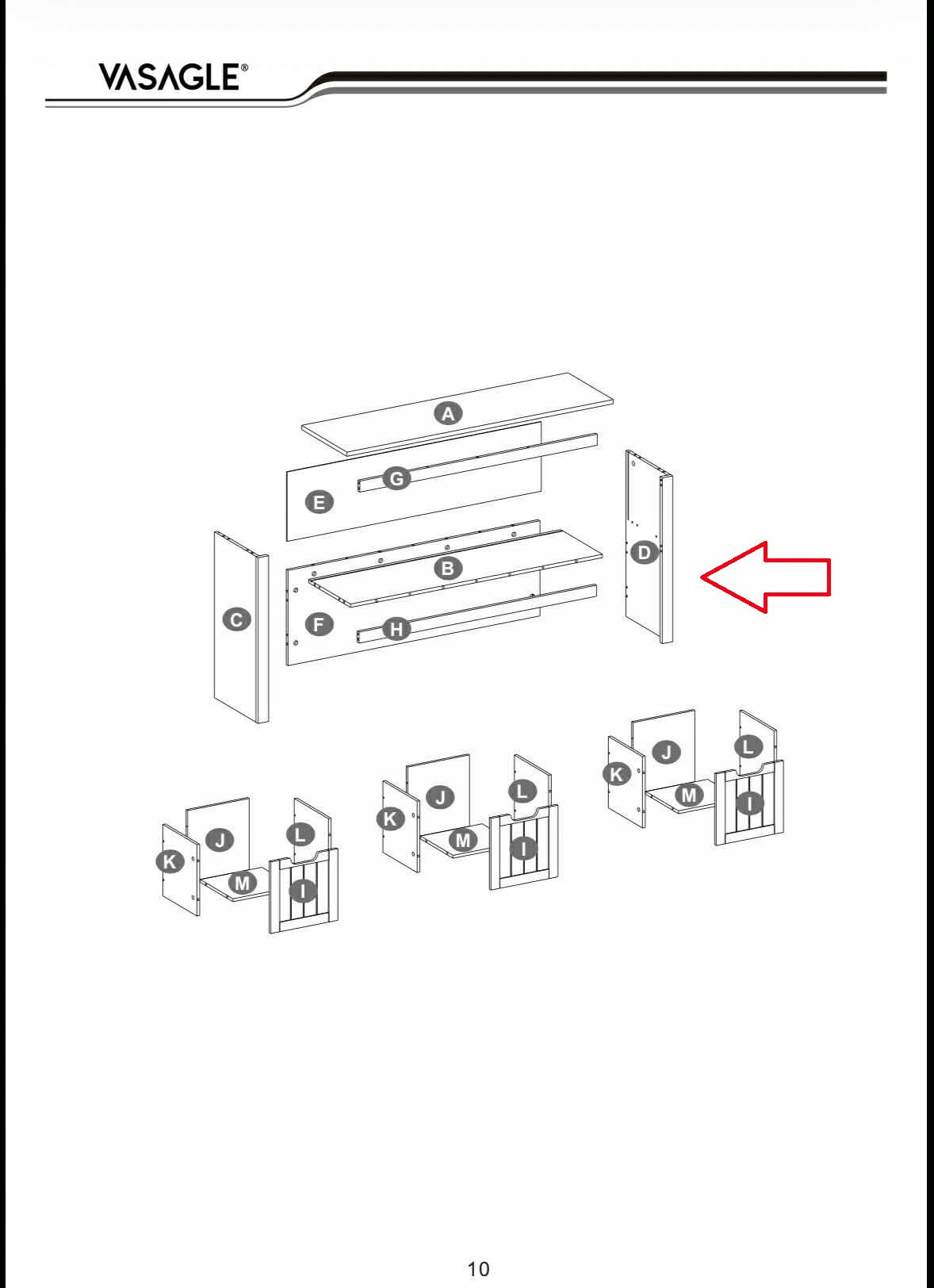 VASAGLE®

A
G
E
D
B
C
F
H

J
L
K
M
I

J
L
K
M
I

J
L
K
M
I

10