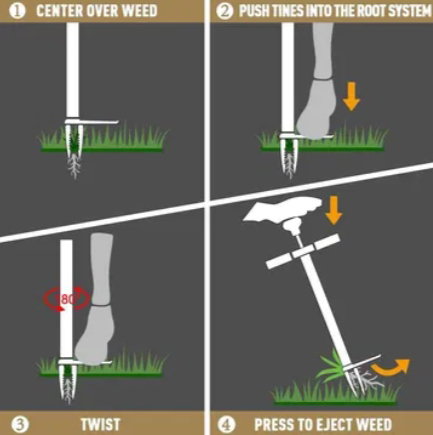 1 CENTER OVER WEED

2 PUSH TINES INTO THE ROOT SYSTEM

180°

3 TWIST

4 PRESS TO EJECT WEED