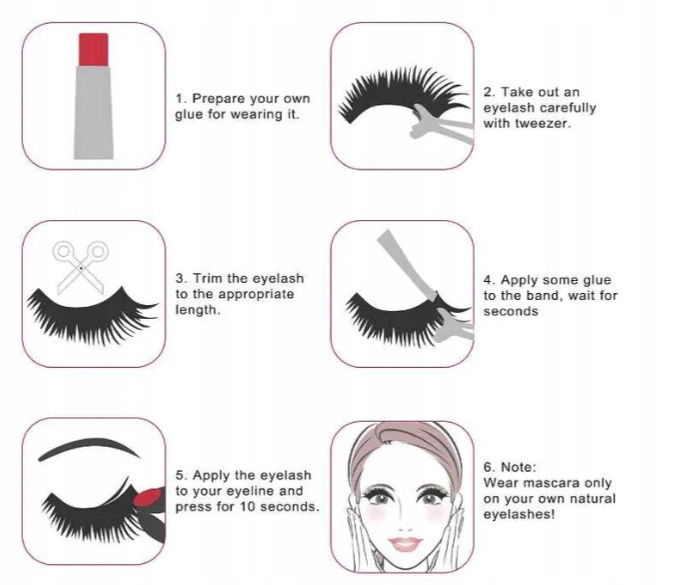 1. Prepare your own glue for wearing it.

2. Take out an eyelash carefully with tweezer.

3. Trim the eyelash to the appropriate length.

4. Apply some glue to the band, wait for seconds

5. Apply the eyelash to your eyeline and press for 10 seconds.

6. Note:
Wear mascara only on your own natural eyelashes!