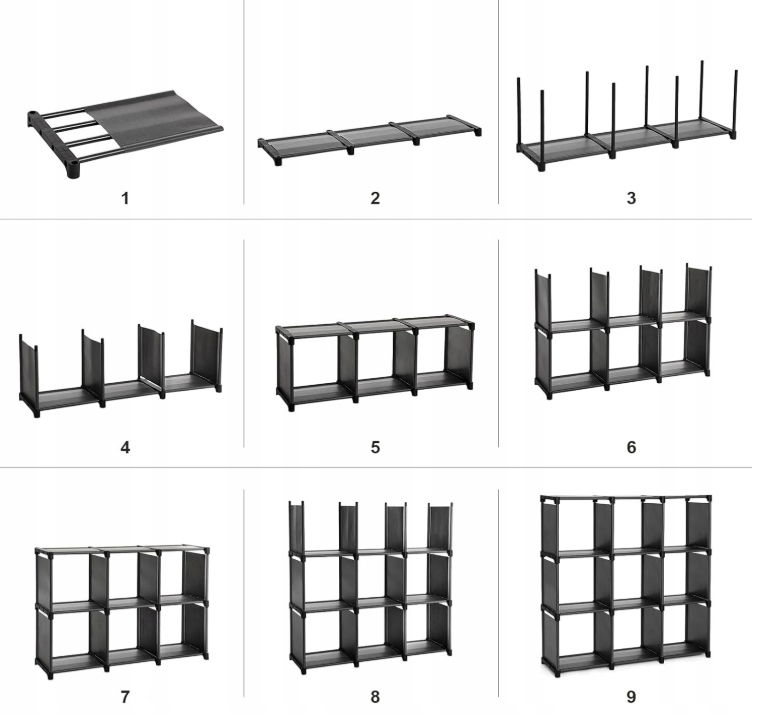 1

2

3

4

5

6

7

8

9