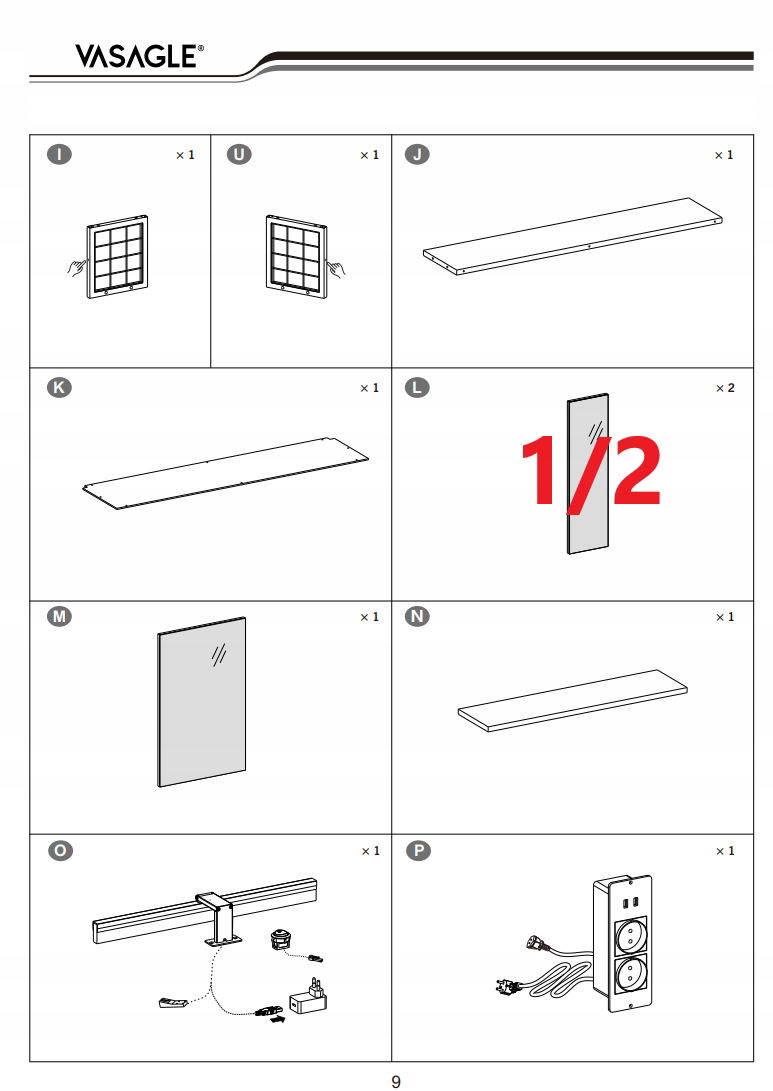 VASAGLE®

I × 1

U × 1

J × 1

K × 1

L × 2

1/2

M × 1

N × 1

O × 1

P × 1

9