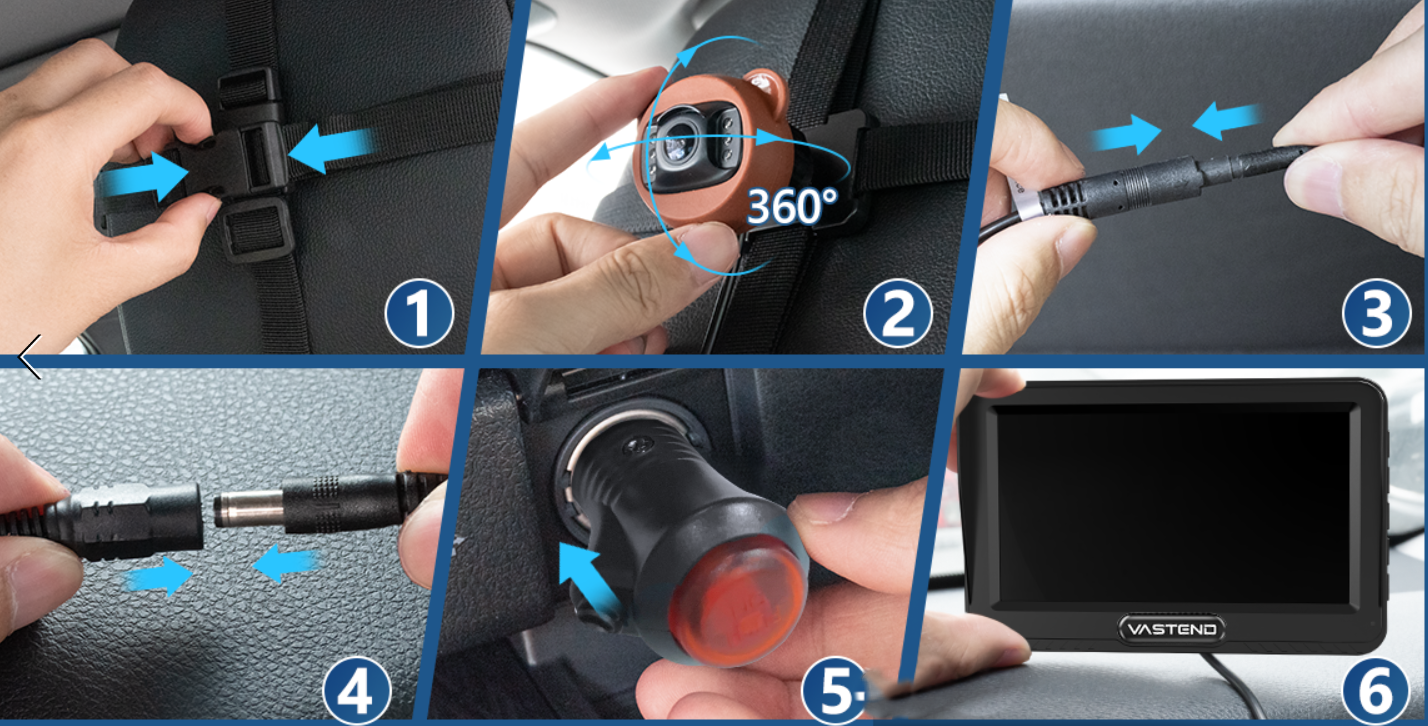 1

360°

2

3

4

5

VASTEND

6