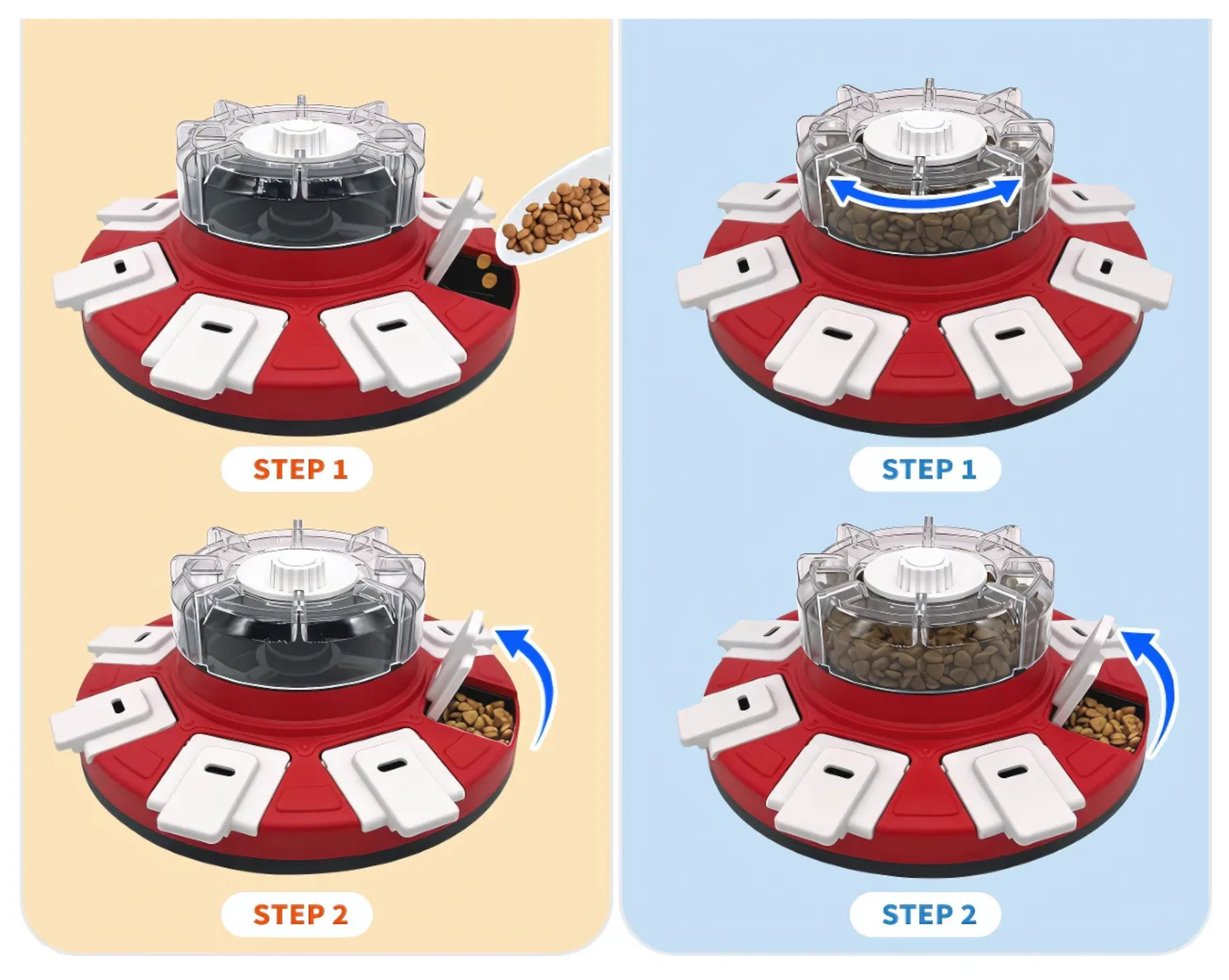 STEP 1

STEP 2

STEP 1

STEP 2