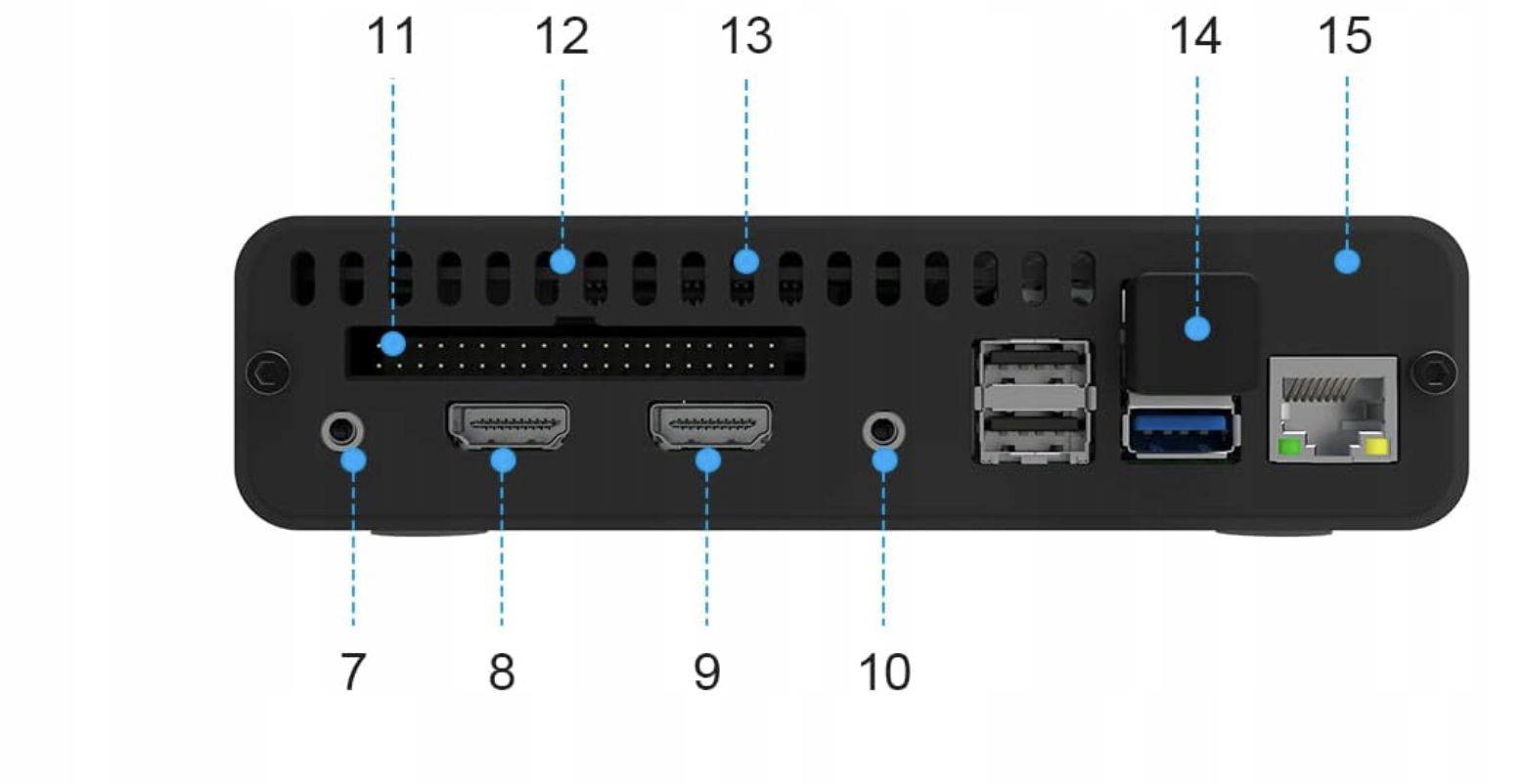 11 12 13 14 15

7 8 9 10