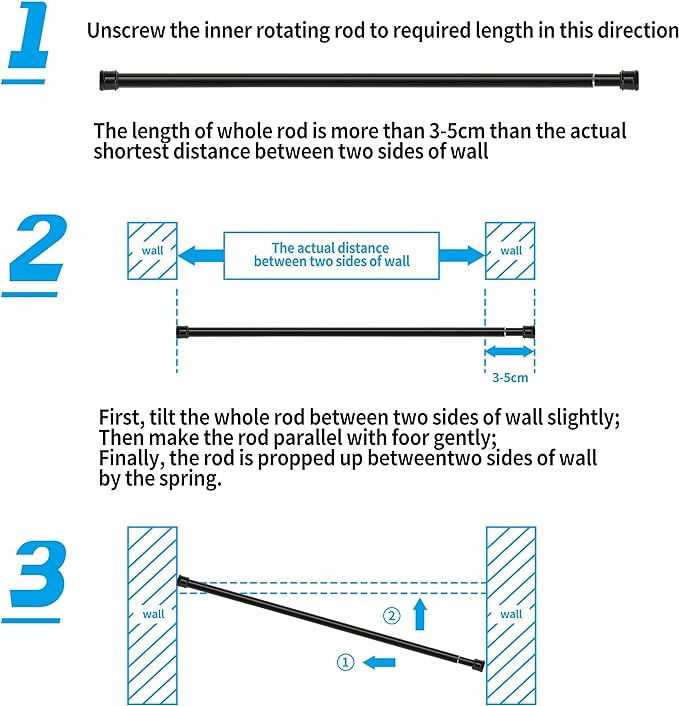 1

Unscrew the inner rotating rod to required length in this direction

The length of whole rod is more than 3-5cm than the actual shortest distance between two sides of wall

2

wall

The actual distance between two sides of wall

wall

3-5cm

First, tilt the whole rod between two sides of wall slightly;
Then make the rod parallel with foor gently;
Finally, the rod is propped up betweentwo sides of wall by the spring.

3

wall

② 

① 

wall