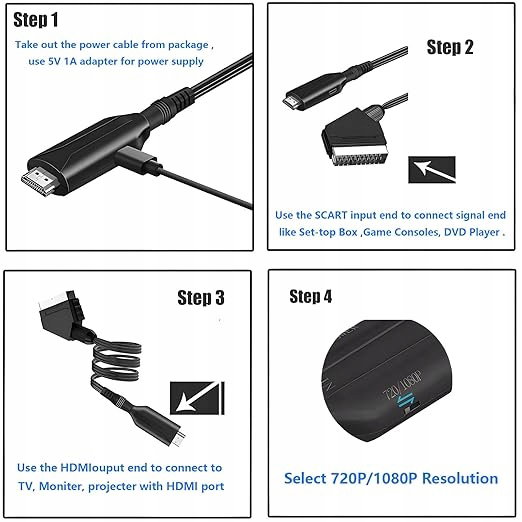 Step 1

Take out the power cable from package , use 5V 1A adapter for power supply

Step 2

Use the SCART input end to connect signal end like Set-top Box ,Game Consoles, DVD Player .

Step 3

Use the HDMIouput end to connect to TV, Moniter, projecter with HDMI port

Step 4

720/1080P

Select 720P/1080P Resolution