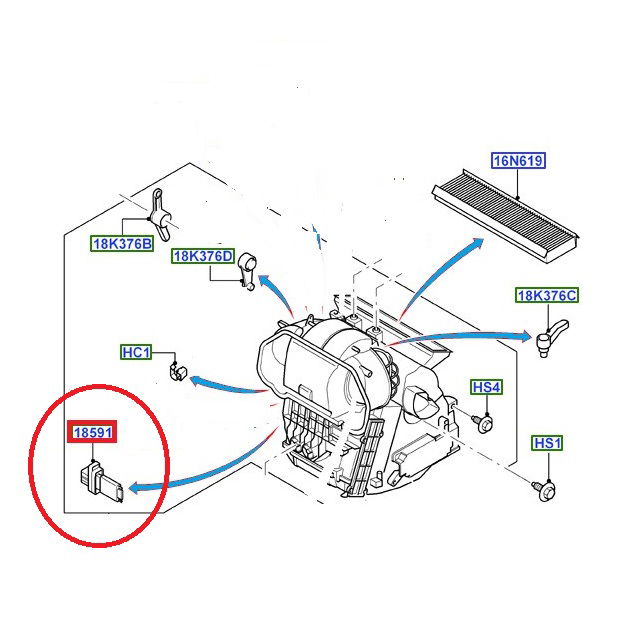 16N619

18K376B

18K376D

18K376C

HC1

HS4

18591

HS1