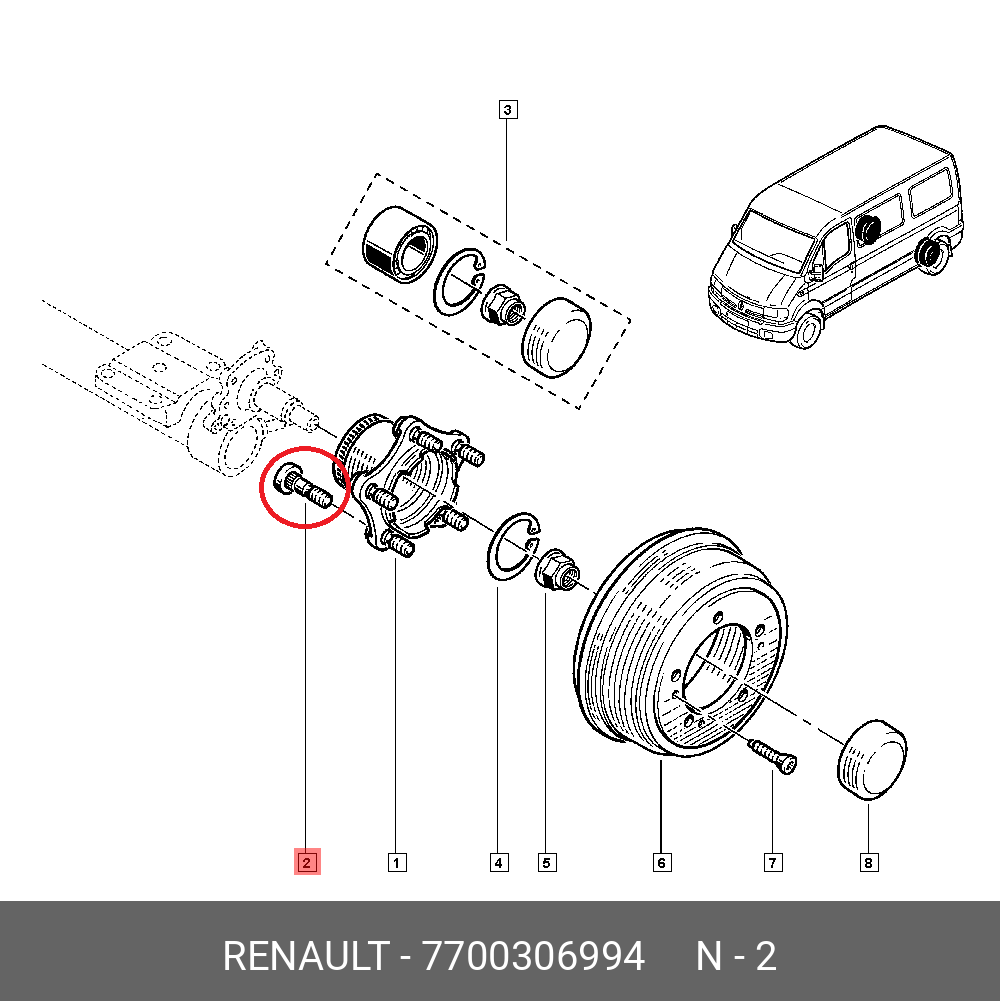 3

2

1

4

5

6

7

8

RENAULT - 7700306994 N - 2