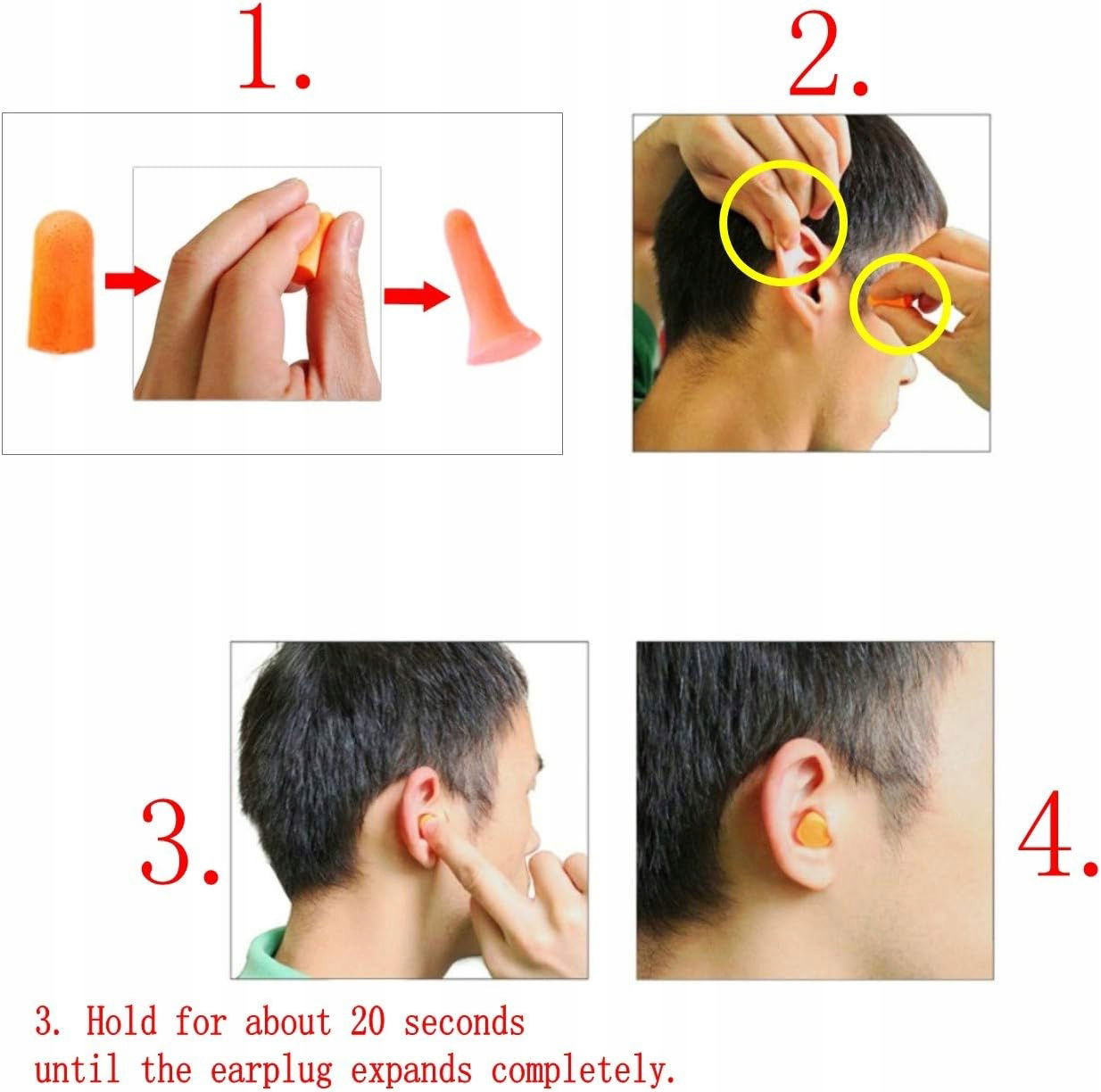 1.

2.

3.

4.

3. Hold for about 20 seconds until the earplug expands completely.