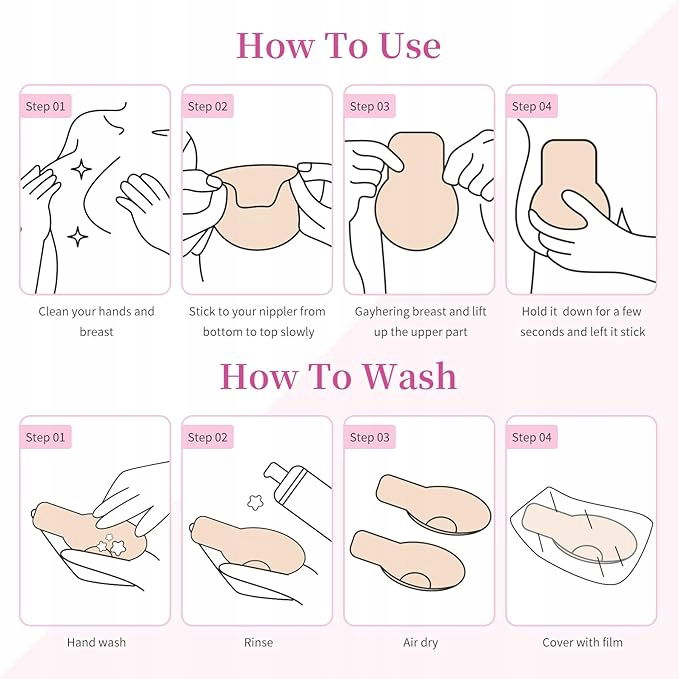 How To Use

Step 01

Clean your hands and breast

Step 02

Stick to your nippler from bottom to top slowly

Step 03

Gayhering breast and lift up the upper part

Step 04

Hold it down for a few seconds and left it stick

How To Wash

Step 01

Hand wash

Step 02

Rinse

Step 03

Air dry

Step 04

Cover with film