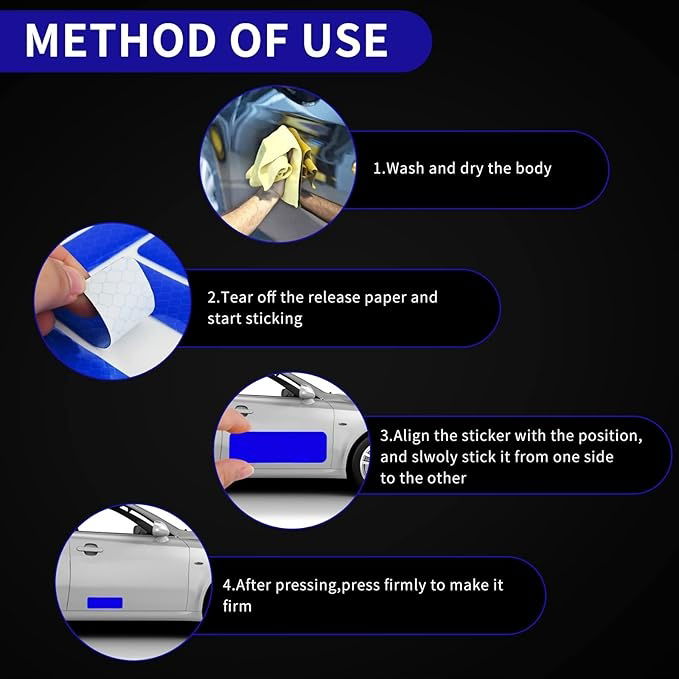 METHOD OF USE

1.Wash and dry the body

2.Tear off the release paper and start sticking

3.Align the sticker with the position, and slwoly stick it from one side to the other

4.After pressing,press firmly to make it firm