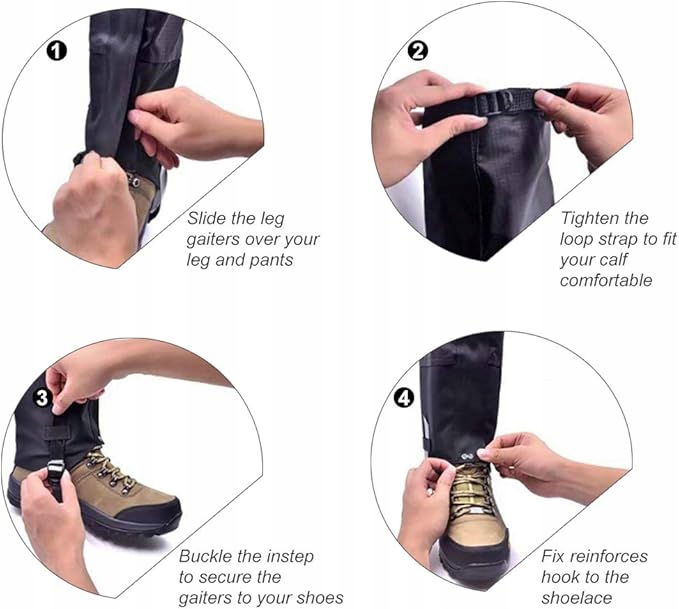 1

Slide the leg gaiters over your leg and pants

2

Tighten the loop strap to fit your calf comfortable

3

Buckle the instep to secure the gaiters to your shoes

4

Fix reinforces hook to the shoelace