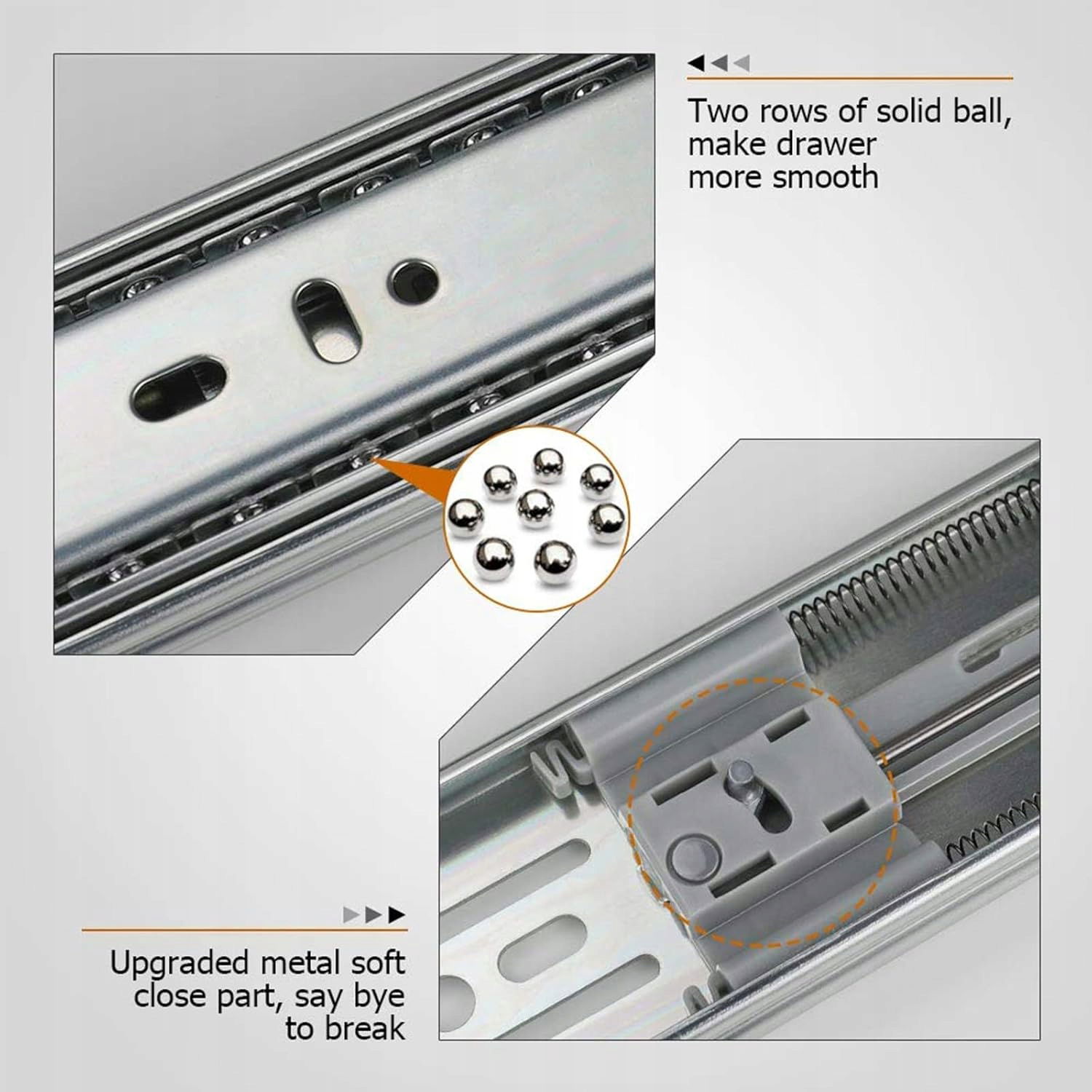 Two rows of solid ball, make drawer more smooth

Upgraded metal soft close part, say bye to break