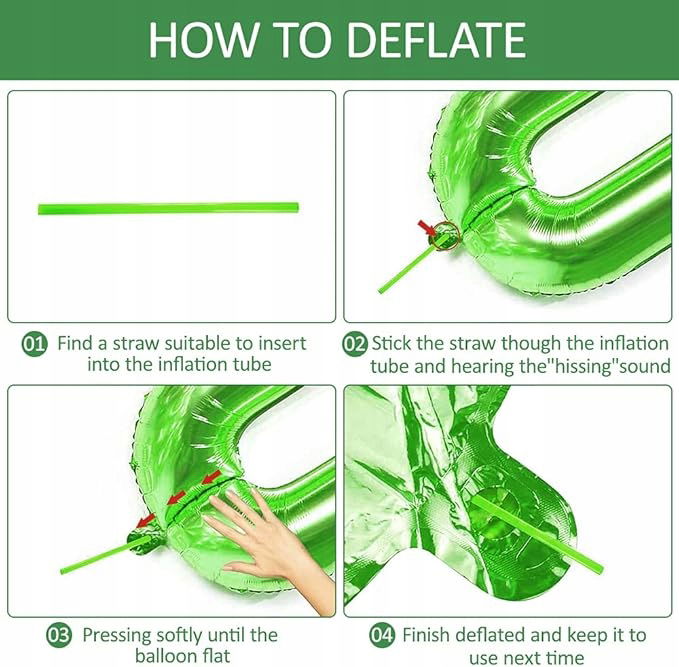 HOW TO DEFLATE

01 Find a straw suitable to insert into the inflation tube

02 Stick the straw though the inflation tube and hearing the"hissing"sound

03 Pressing softly until the balloon flat

04 Finish deflated and keep it to use next time