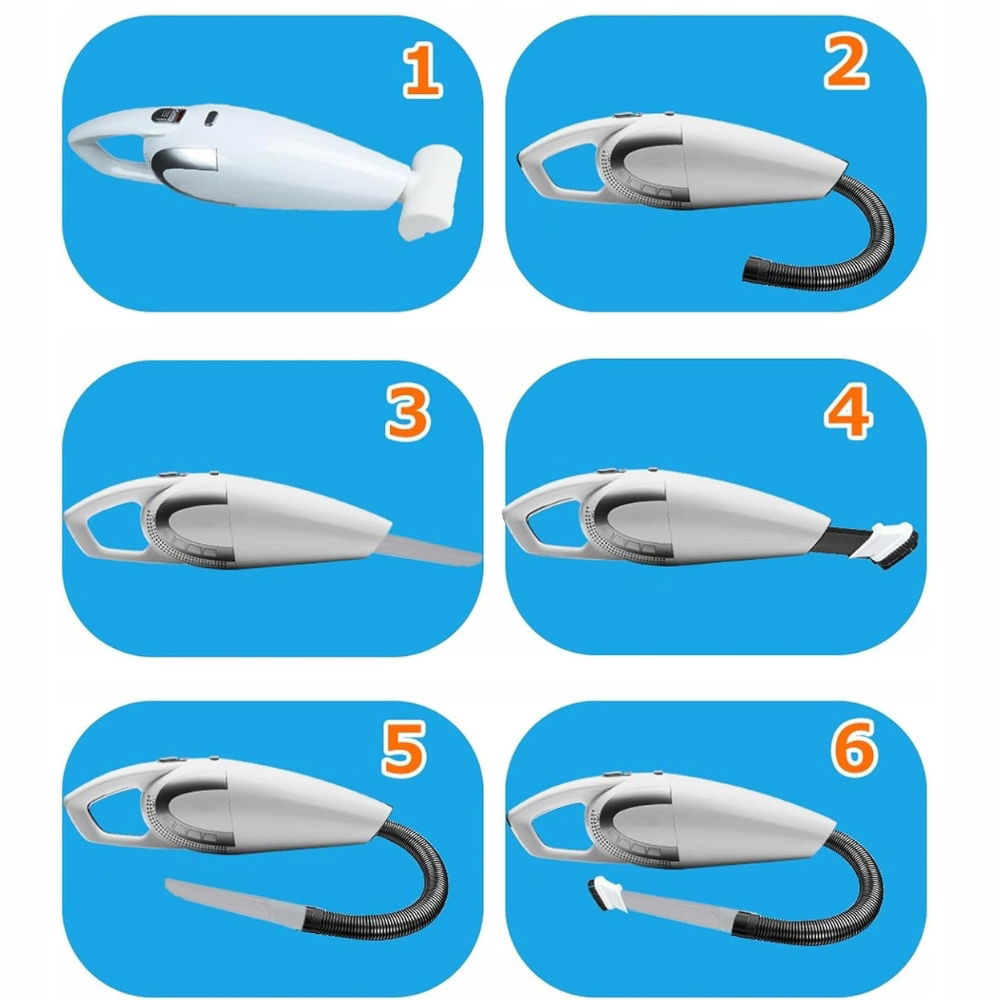 1

2

3

4

5

6