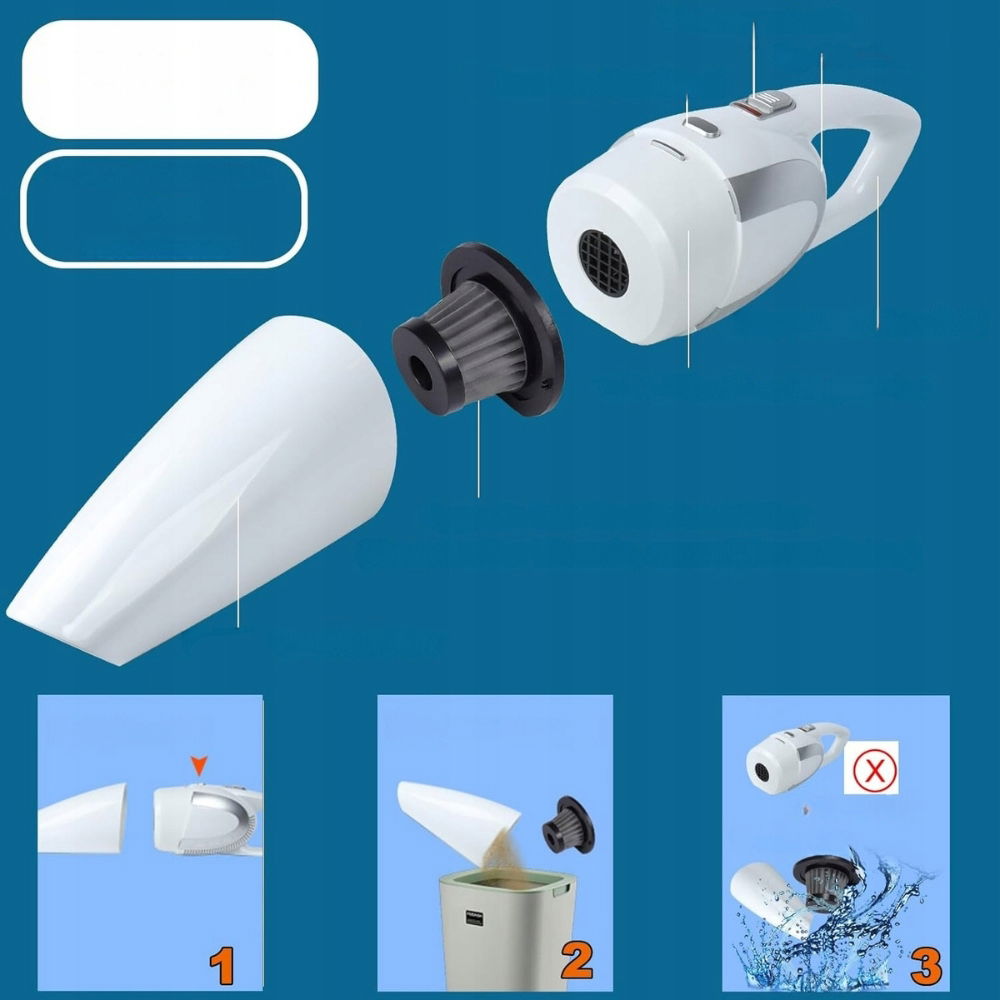 1

2

3