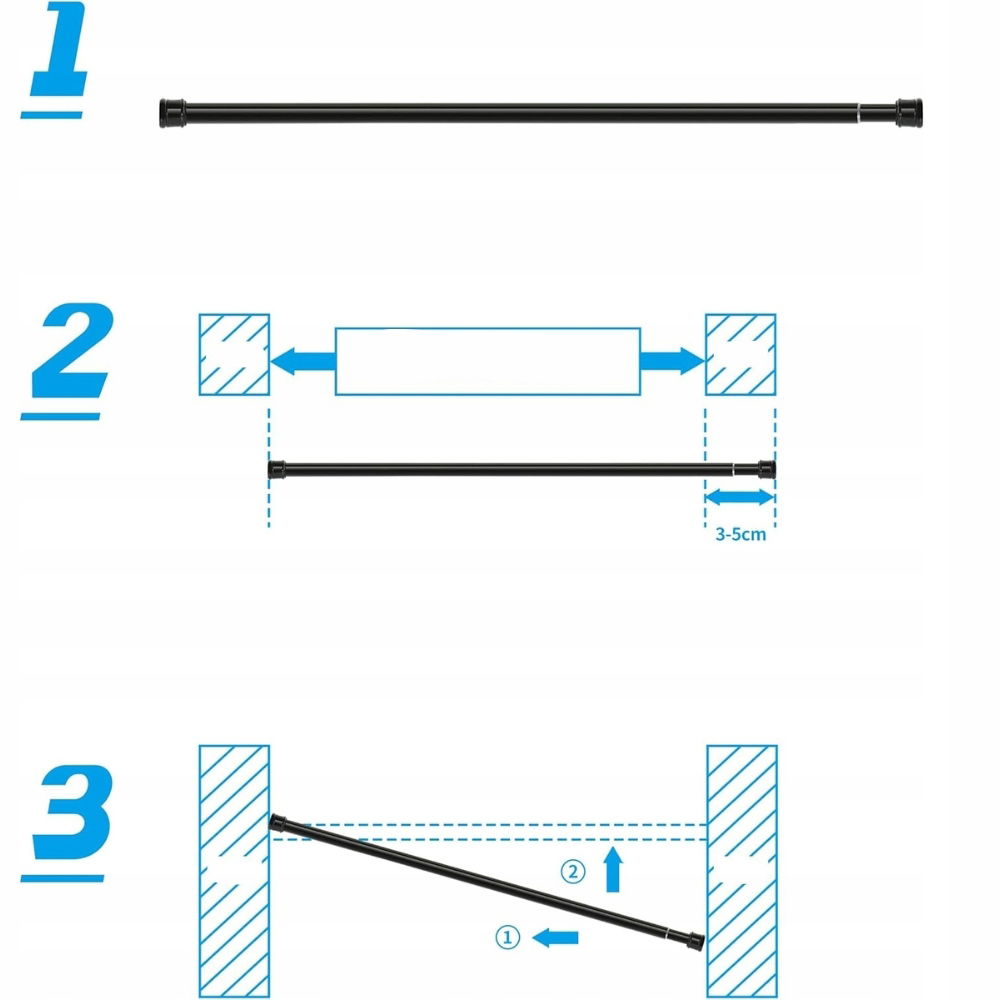 1

2

3-5cm

3

②

①