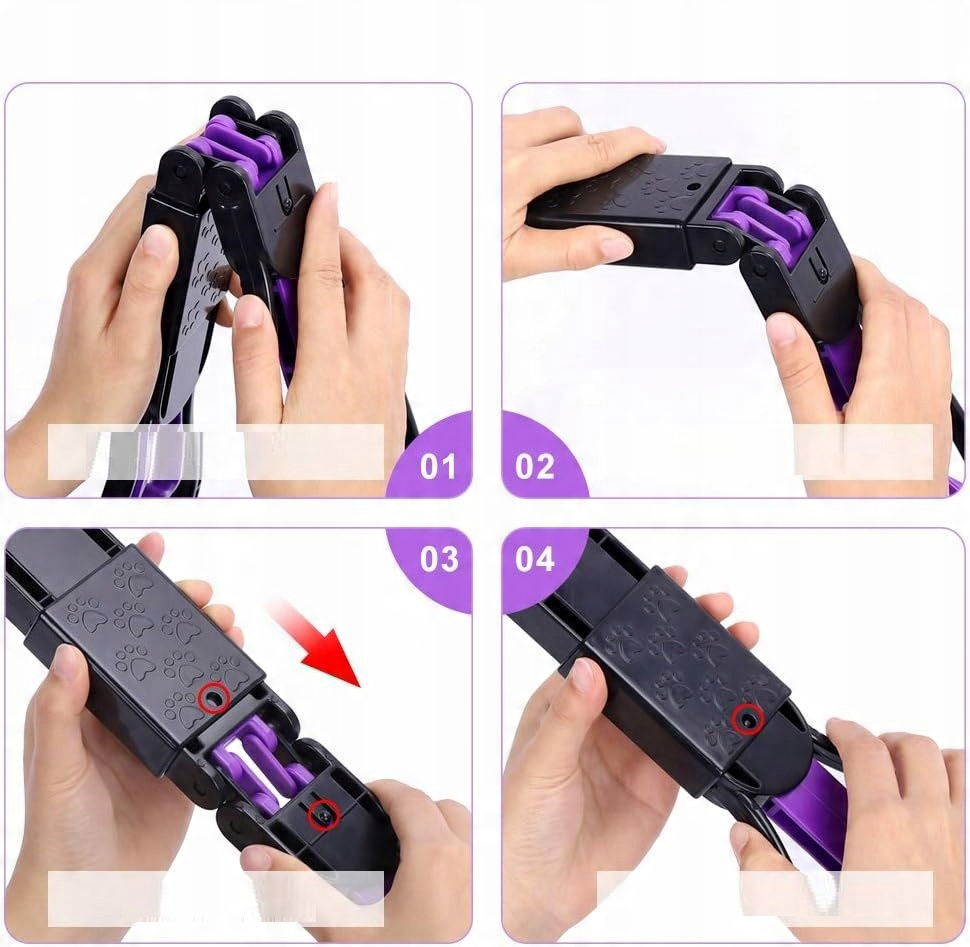 01

02

03

04