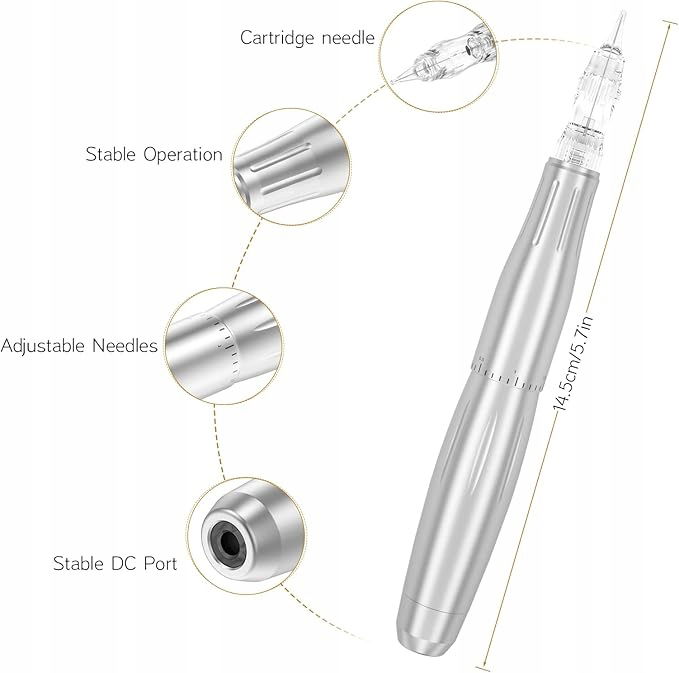 Cartridge needle

Stable Operation

Adjustable Needles

Stable DC Port

14.5cm/5.7in