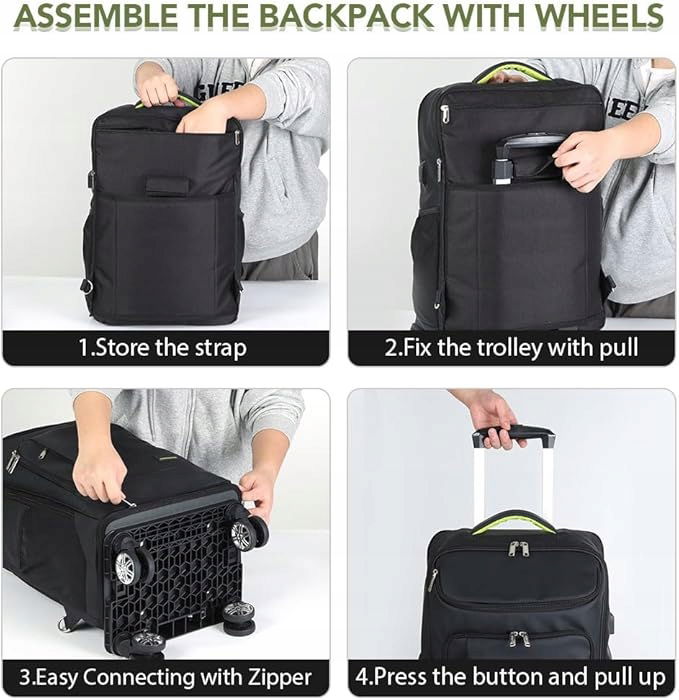 ASSEMBLE THE BACKPACK WITH WHEELS

1.Store the strap

2.Fix the trolley with pull

3.Easy Connecting with Zipper

4.Press the button and pull up