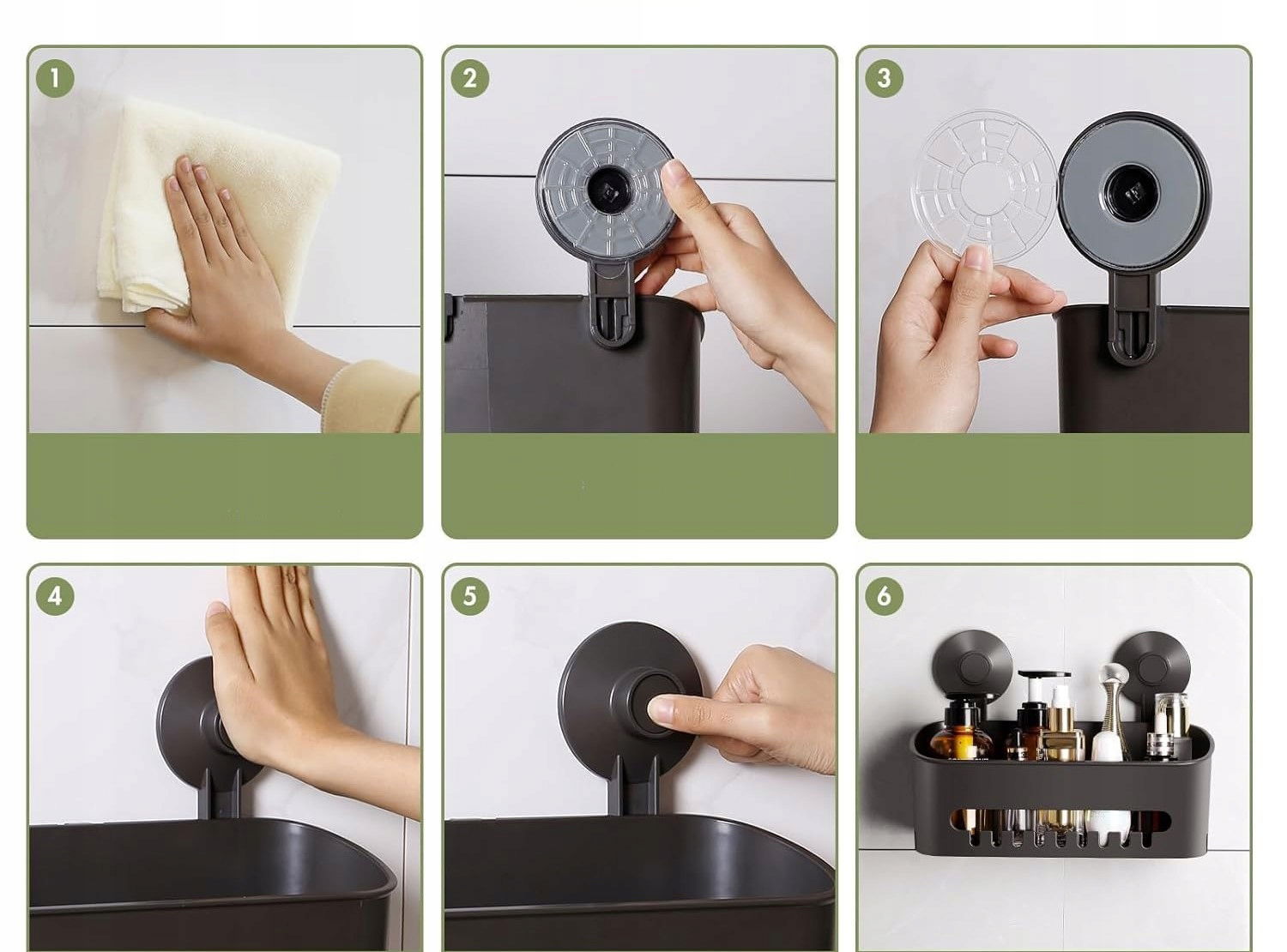 1

2

3

4

5

6