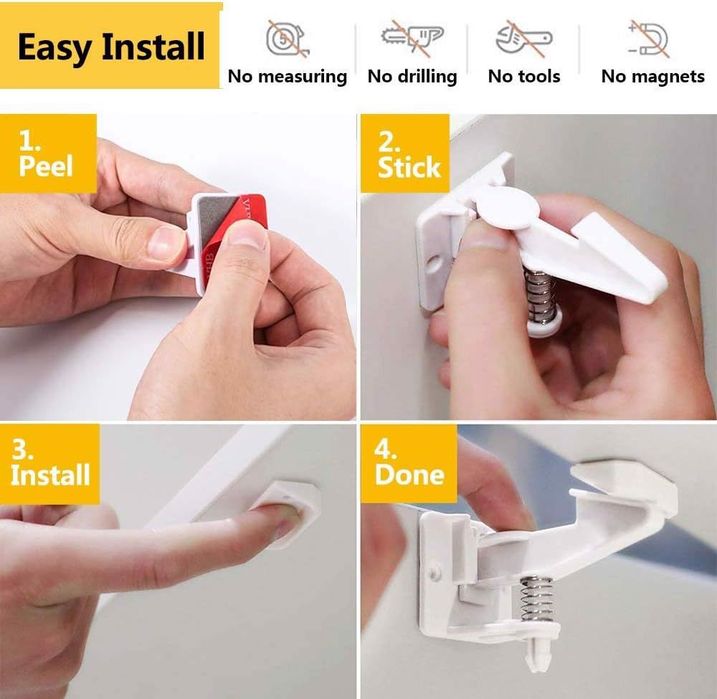 Easy Install

No measuring

No drilling

No tools

No magnets

1.
Peel

2.
Stick

3.
Install

4.
Done