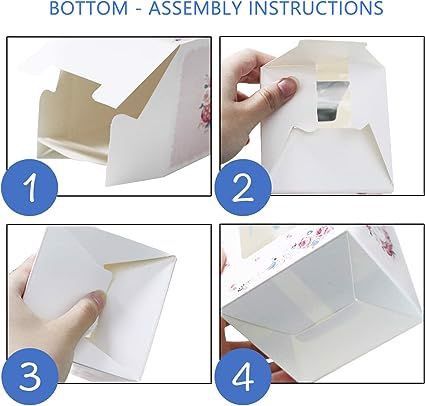 BOTTOM - ASSEMBLY INSTRUCTIONS

1

2

3

4