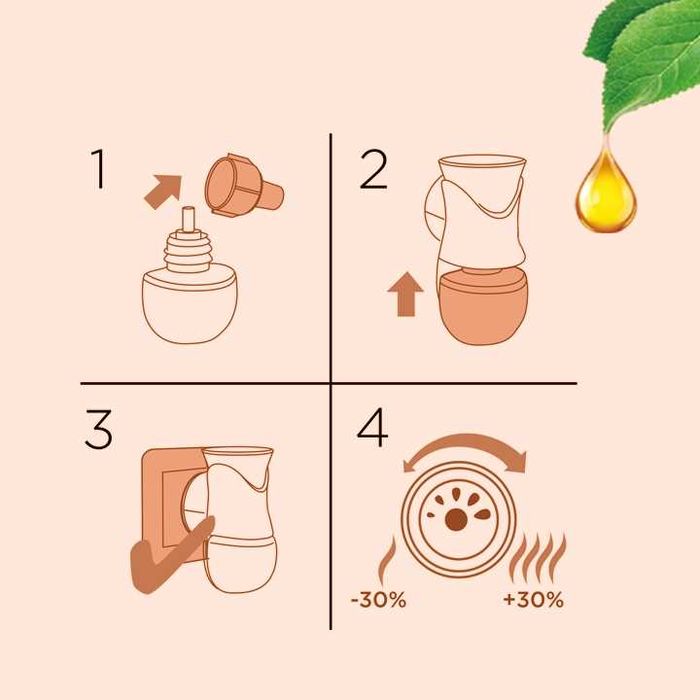 1

2

3

4

-30%

+30%