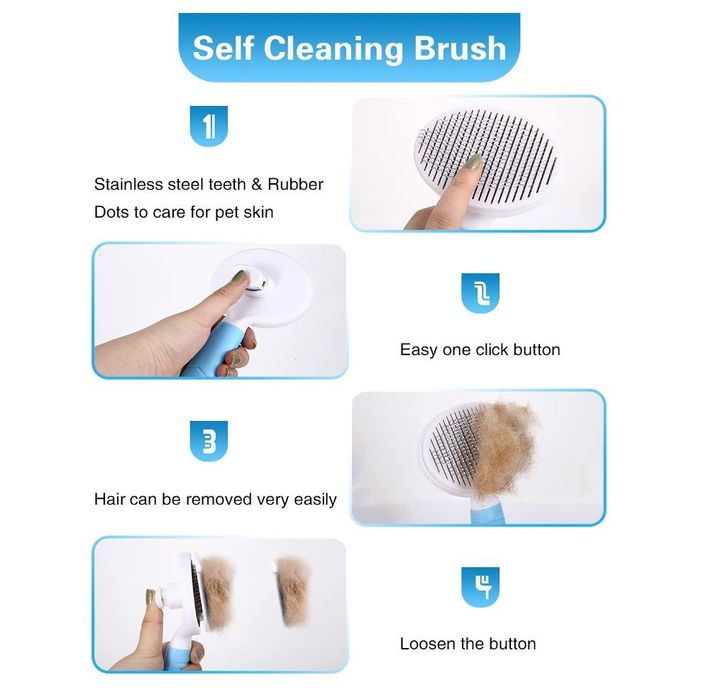 Self Cleaning Brush

1

Stainless steel teeth & Rubber Dots to care for pet skin

2

Easy one click button

3

Hair can be removed very easily

4

Loosen the button