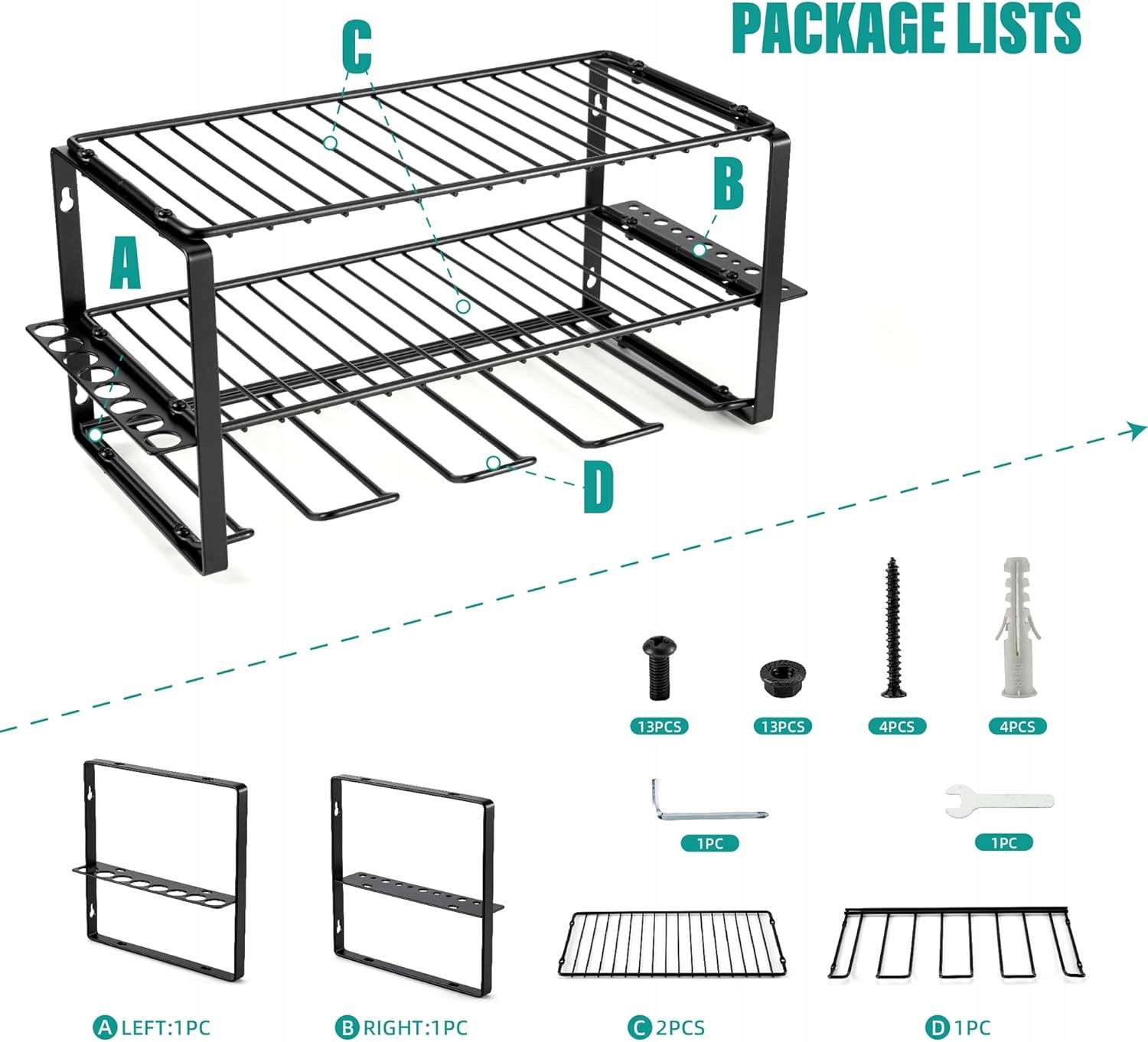 PACKAGE LISTS

C

B

A

D

13PCS

13PCS

4PCS

4PCS

1PC

1PC

A LEFT:1PC

B RIGHT:1PC

C 2PCS

D 1PC