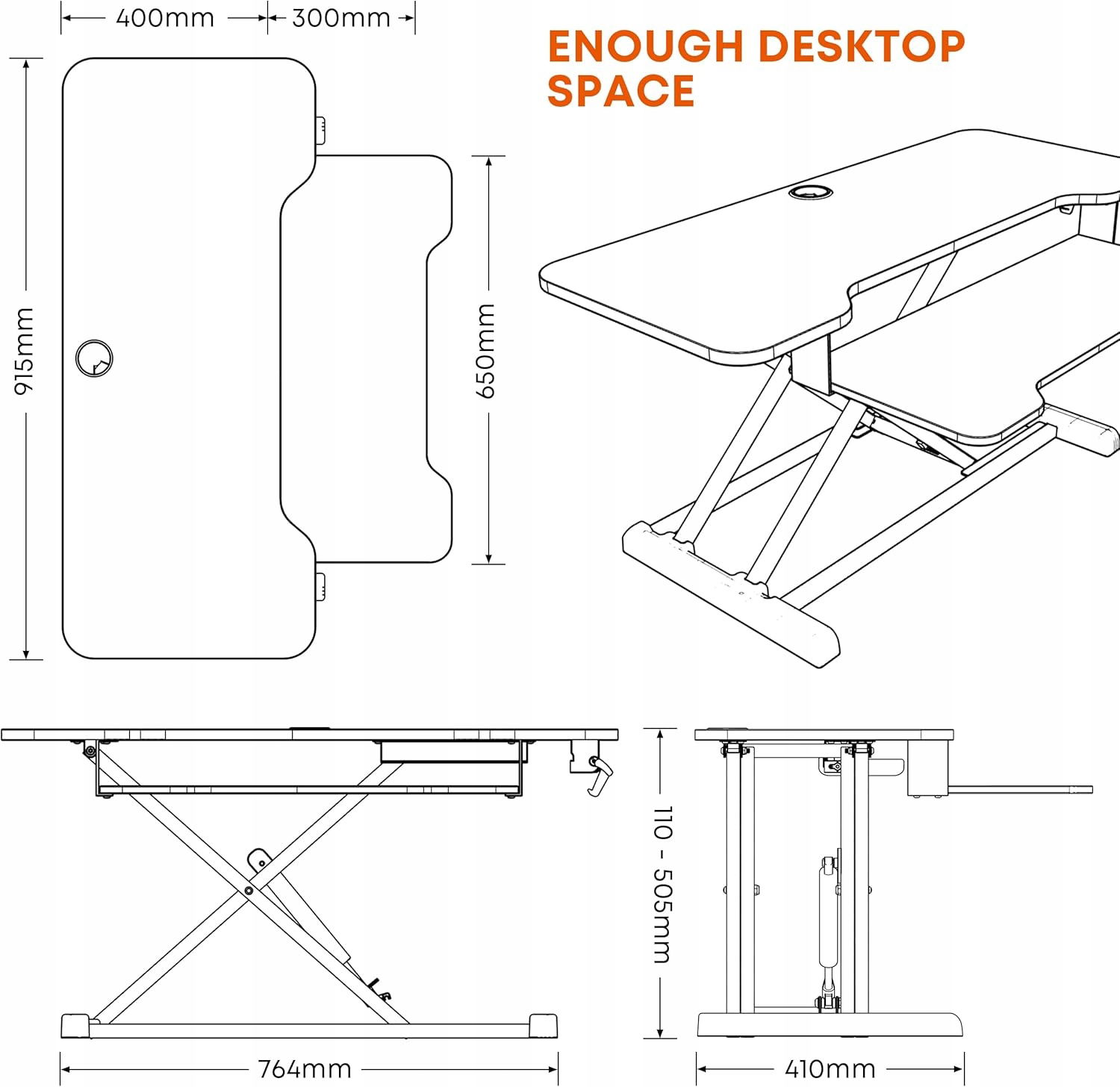 400mm
300mm

ENOUGH DESKTOP SPACE

915mm

650mm

110 - 505mm

764mm

410mm