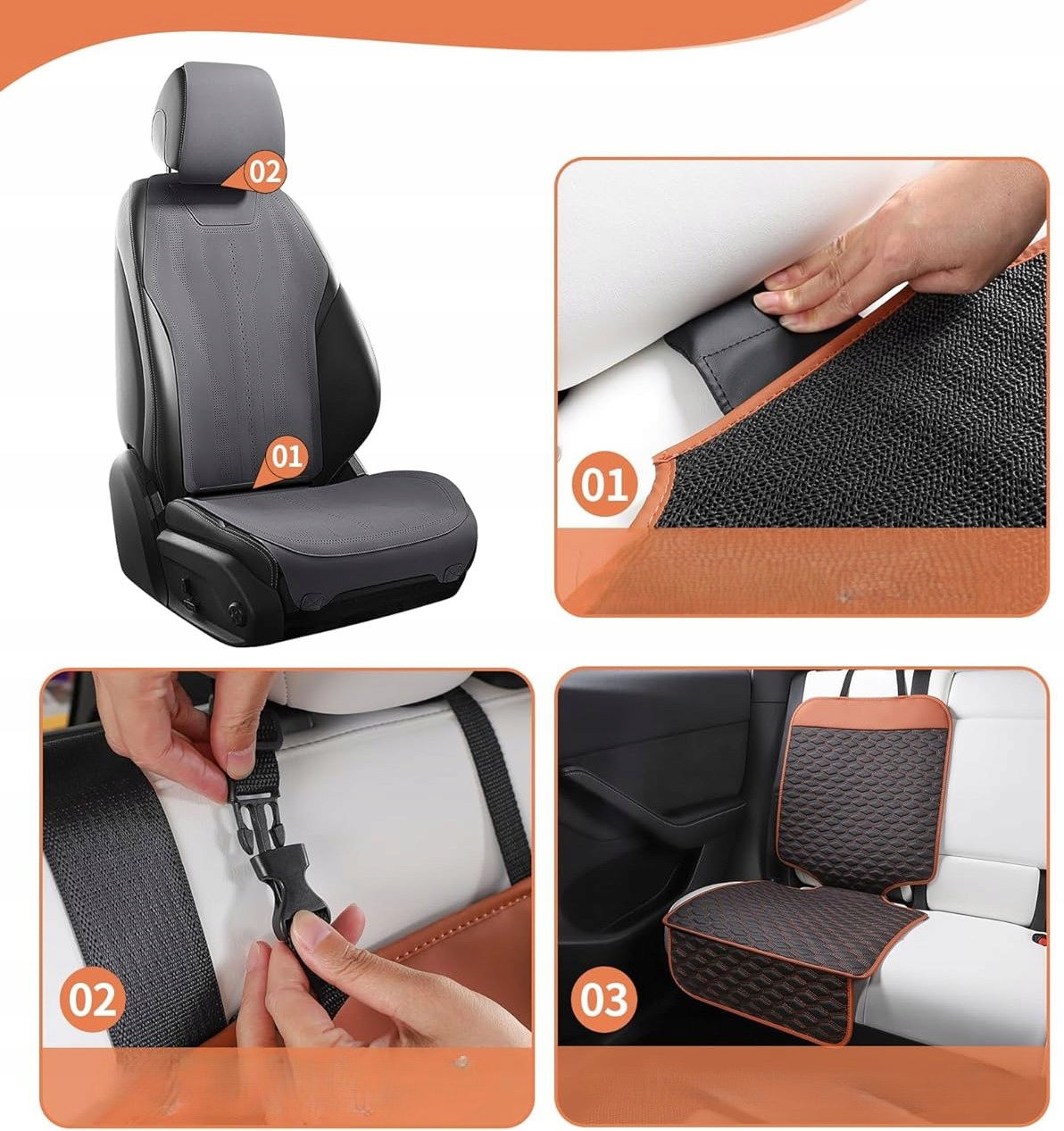 02

01

01

02

03