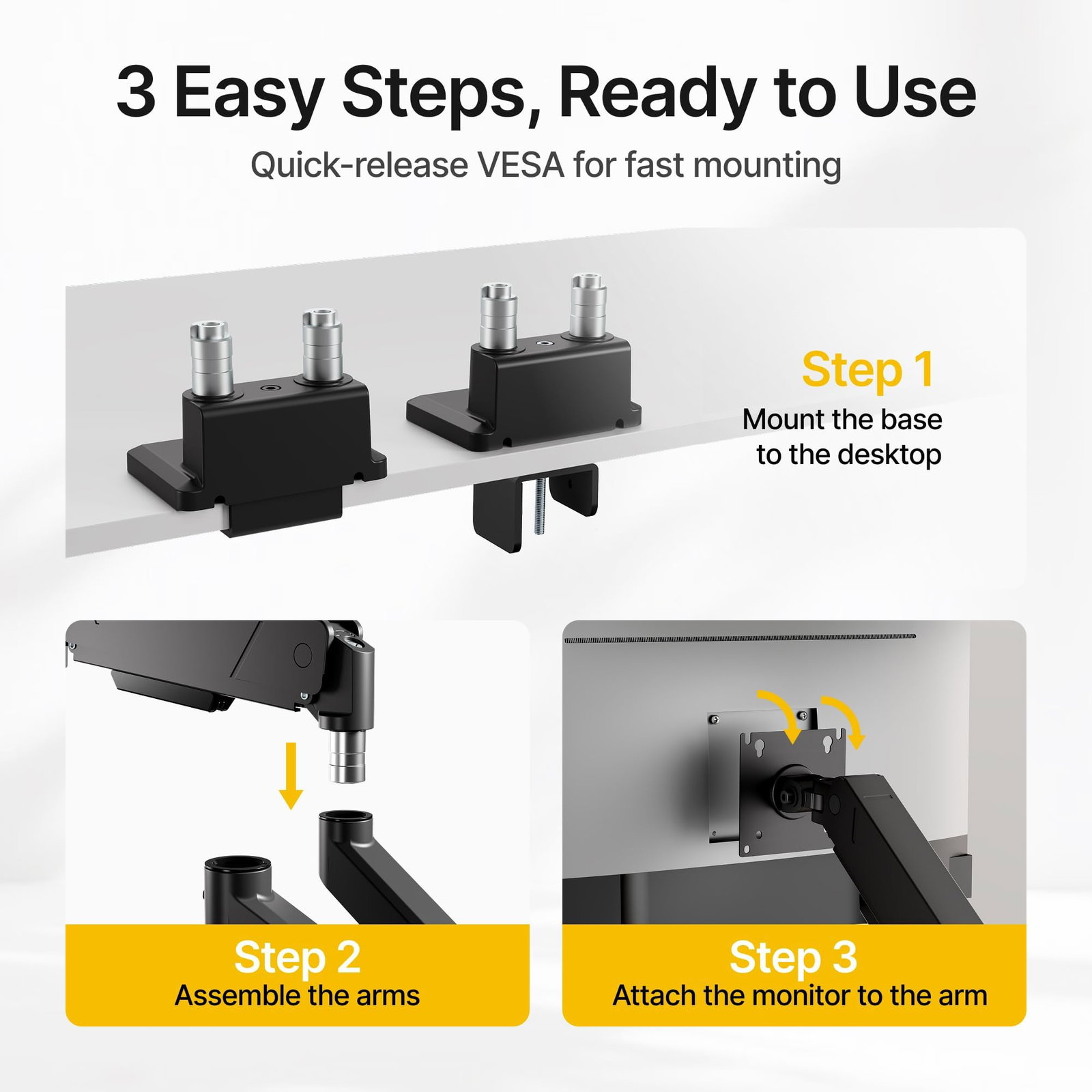 3 Easy Steps, Ready to Use

Quick-release VESA for fast mounting

Step 1

Mount the base
to the desktop

Step 2

Assemble the arms

Step 3

Attach the monitor to the arm