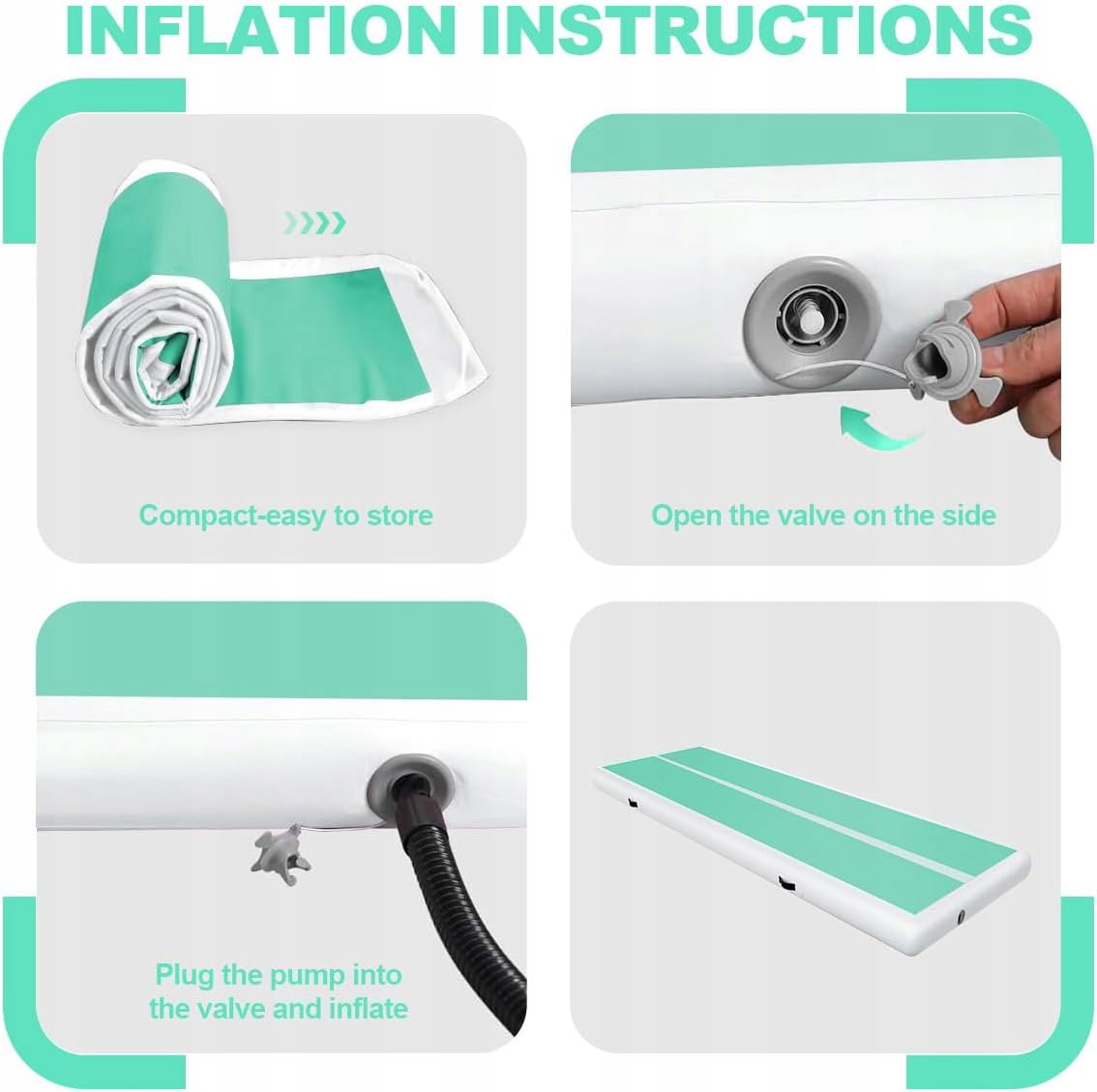 INFLATION INSTRUCTIONS

Compact-easy to store

Open the valve on the side

Plug the pump into the valve and inflate